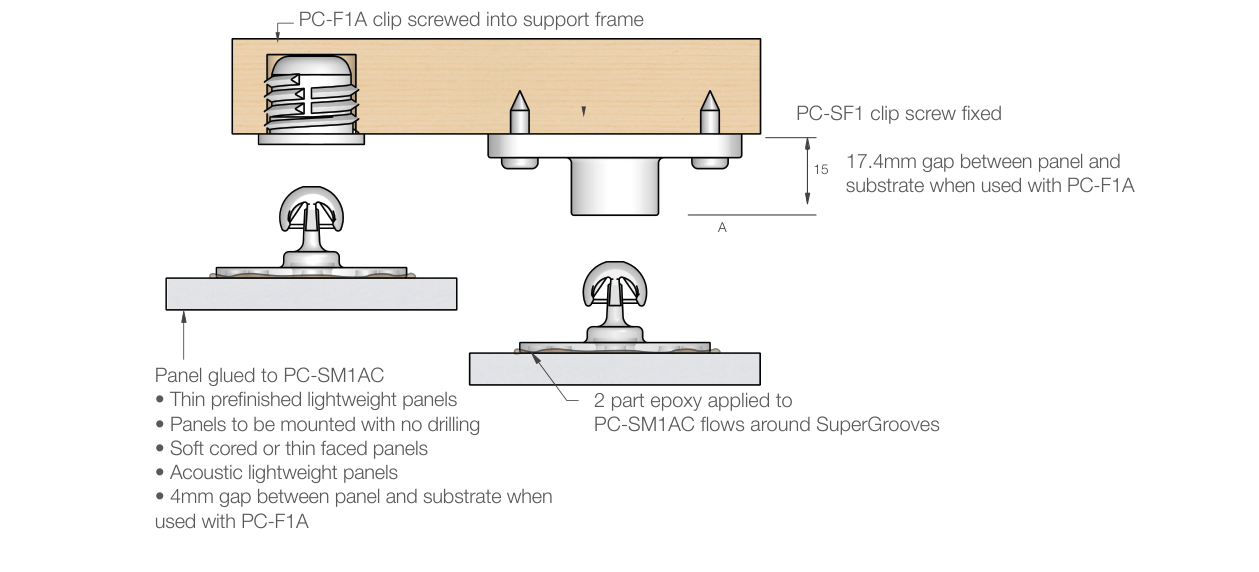 PC-F1A clip screwed into support frame

PC-SF1 clip screw fixed

15

17.4mm gap between panel and substrate when used with PC-F1A

A

Panel glued to PC-SM1AC
• Thin prefinished lightweight panels
• Panels to be mounted with no drilling
• Soft cored or thin faced panels
• Acoustic lightweight panels
• 4mm gap between panel and substrate when used with PC-F1A

2 part epoxy applied to PC-SM1AC flows around SuperGrooves