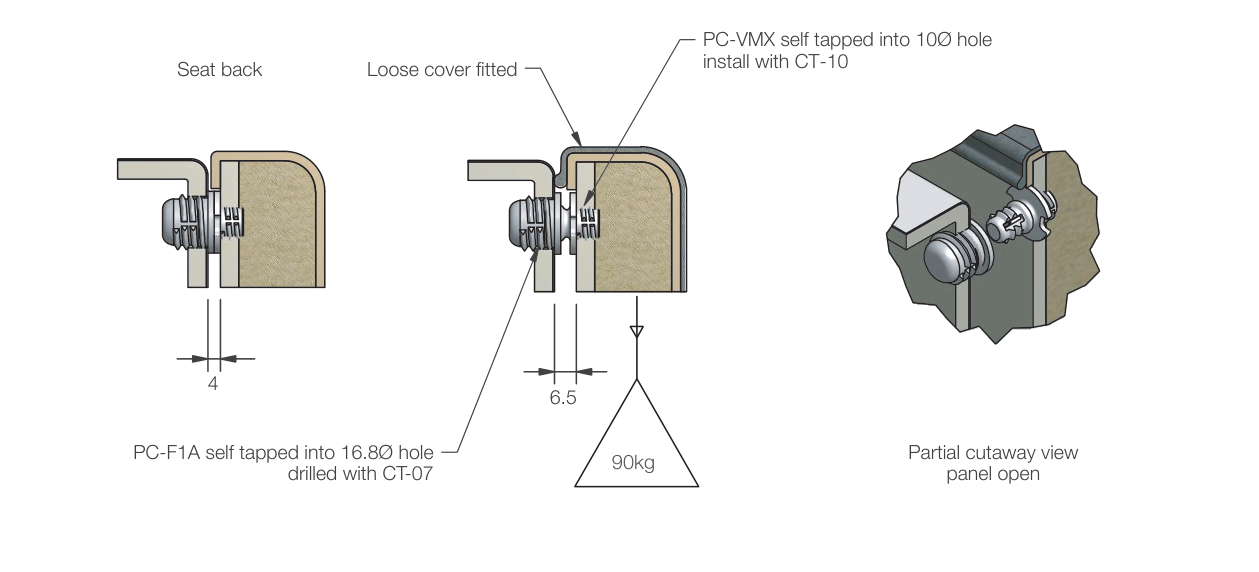 Seat back

Loose cover fitted

PC-VMX self tapped into 10Ø hole
install with CT-10

4

6.5

PC-F1A self tapped into 16.8Ø hole
drilled with CT-07

90kg

Partial cutaway view
panel open